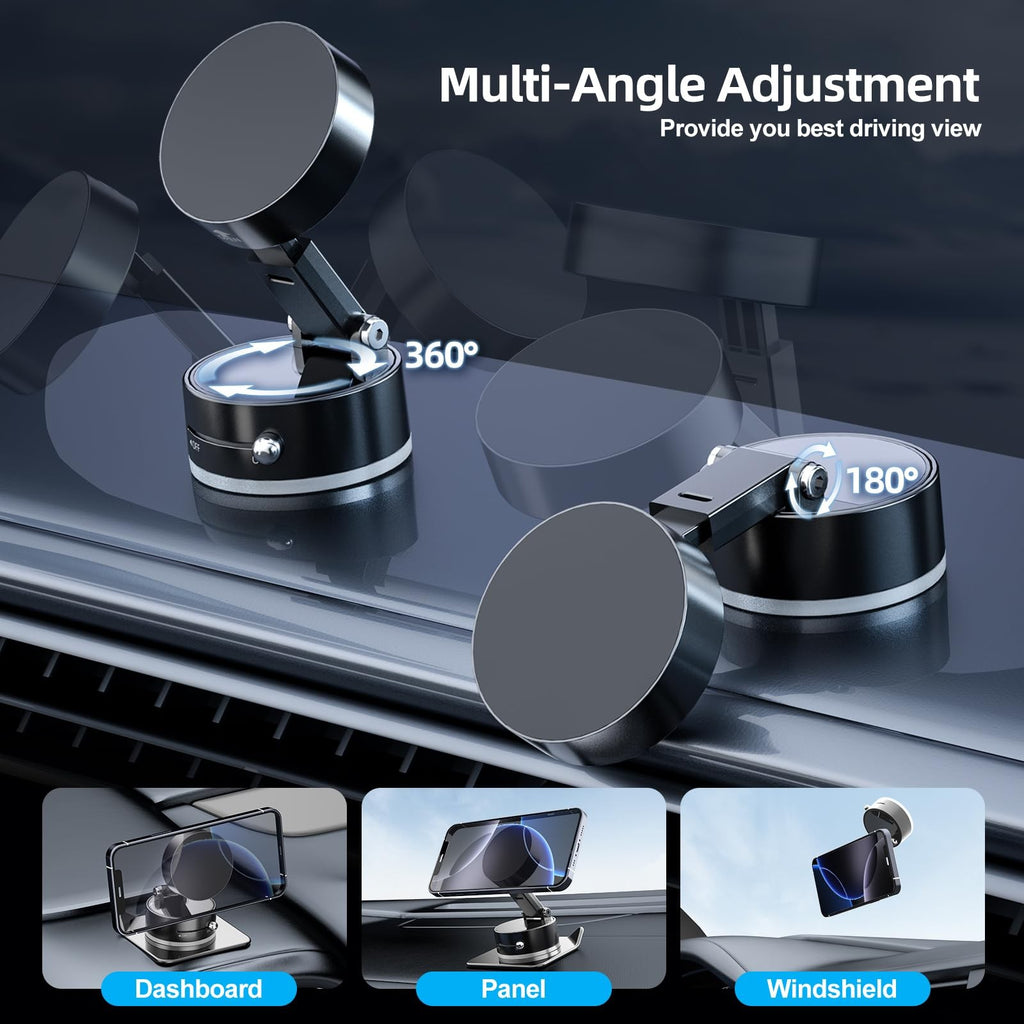 Multi-Angle Adjustment
Provide you best driving view

360°

180°

Dashboard

Panel

Windshield