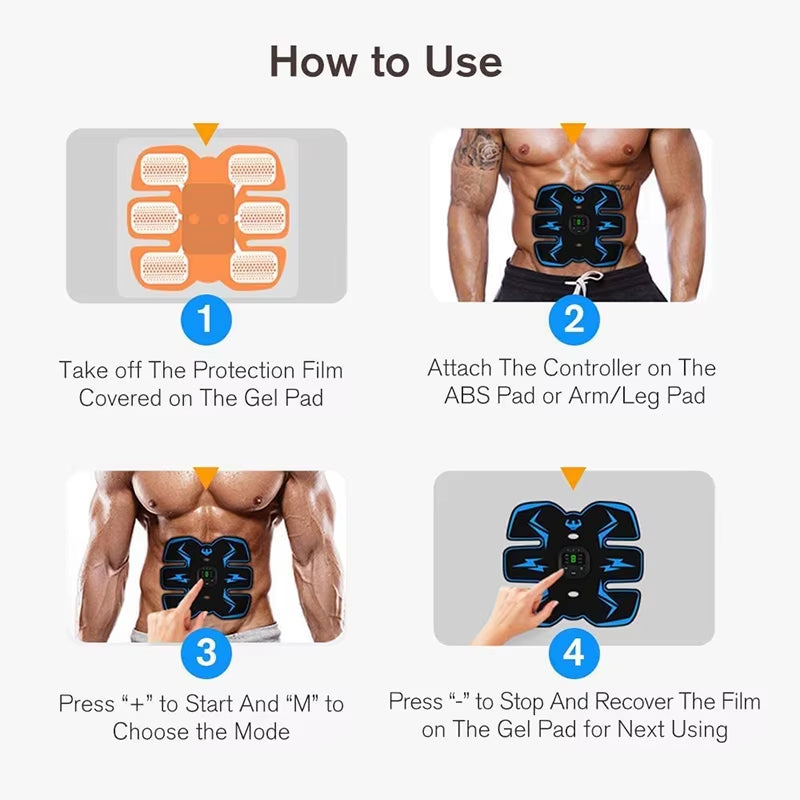 How to Use

1

Take off The Protection Film Covered on The Gel Pad

2

Attach The Controller on The ABS Pad or Arm/Leg Pad

3

Press “+” to Start And “M” to Choose the Mode

4

Press “-” to Stop And Recover The Film on The Gel Pad for Next Using