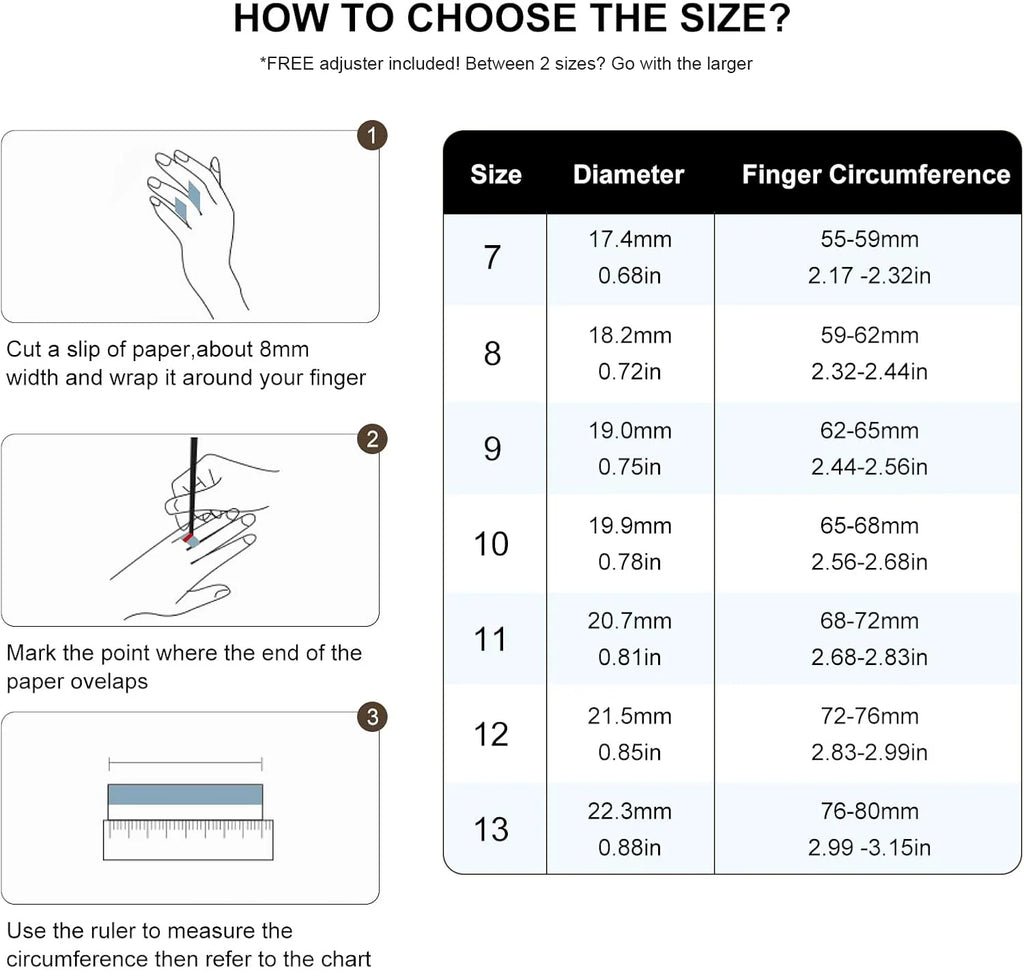 HOW TO CHOOSE THE SIZE?

*FREE adjuster included! Between 2 sizes? Go with the larger

1

Cut a slip of paper,about 8mm width and wrap it around your finger

2

Mark the point where the end of the paper ovelaps

3

Use the ruler to measure the circumference then refer to the chart

| Size | Diameter | Finger Circumference |
|---|---|---|
| 7 | 17.4mm 0.68in | 55-59mm 2.17 -2.32in |
| 8 | 18.2mm 0.72in | 59-62mm 2.32-2.44in |
| 9 | 19.0mm 0.75in | 62-65mm 2.44-2.56in |
| 10 | 19.9mm 0.78in | 65-68mm 2.56-2.68in |
| 11 | 20.7mm 0.81in | 68-72mm 2.68-2.83in |
| 12 | 21.5mm 0.85in | 72-76mm 2.83-2.99in |
| 13 | 22.3mm 0.88in | 76-80mm 2.99 -3.15in |